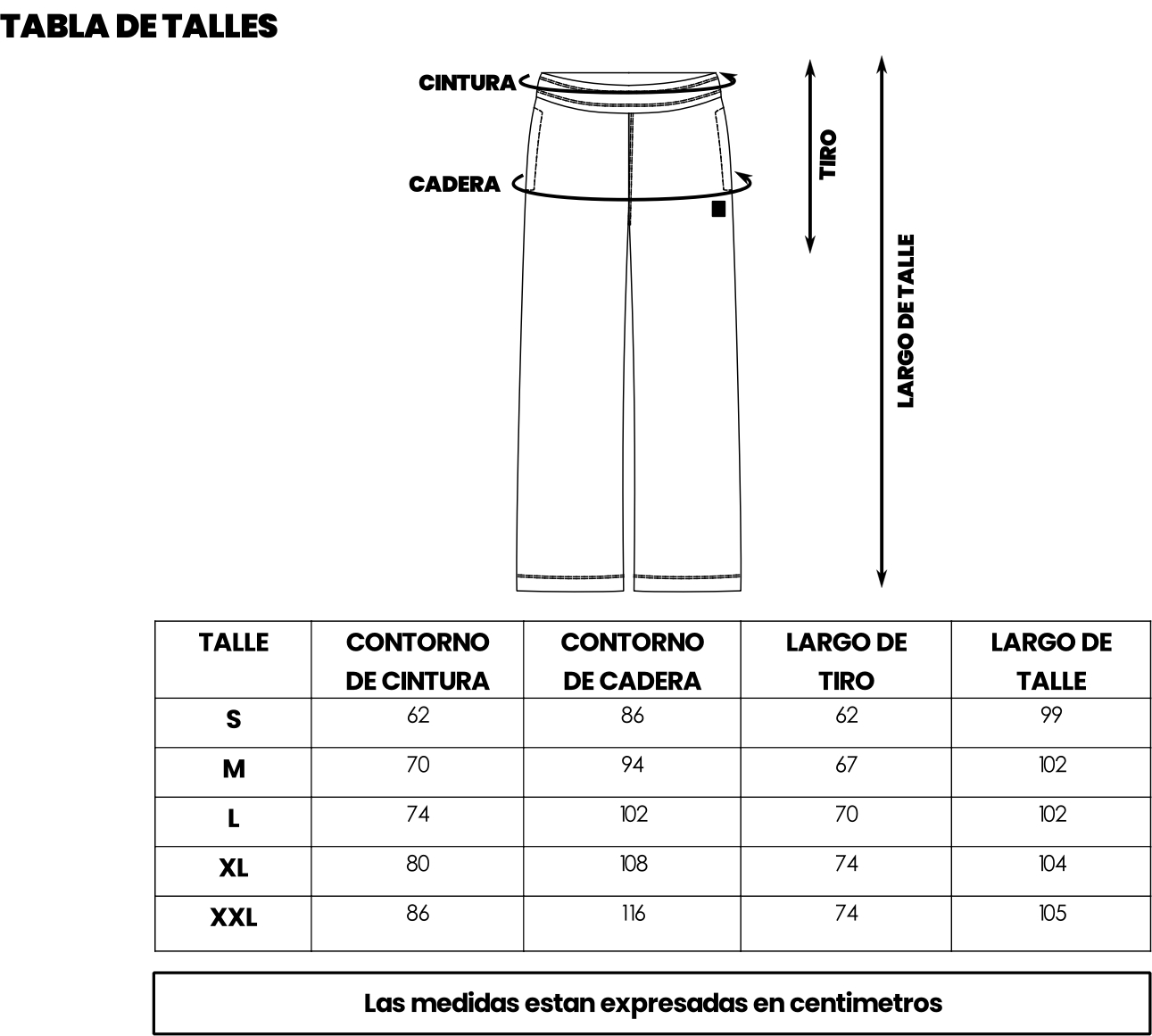 TABLA DE TALLES

CINTURA
CADERA
TIRO
LARGO DE TALLE

| TALLE | CONTORNO DE CINTURA | CONTORNO DE CADERA | LARGO DE TIRO | LARGO DE TALLE |
|---|---|---|---|---|
| S | 62 | 86 | 62 | 99 |
| M | 70 | 94 | 67 | 102 |
| L | 74 | 102 | 70 | 102 |
| XL | 80 | 108 | 74 | 104 |
| XXL | 86 | 116 | 74 | 105 |

Las medidas estan expresadas en centimetros